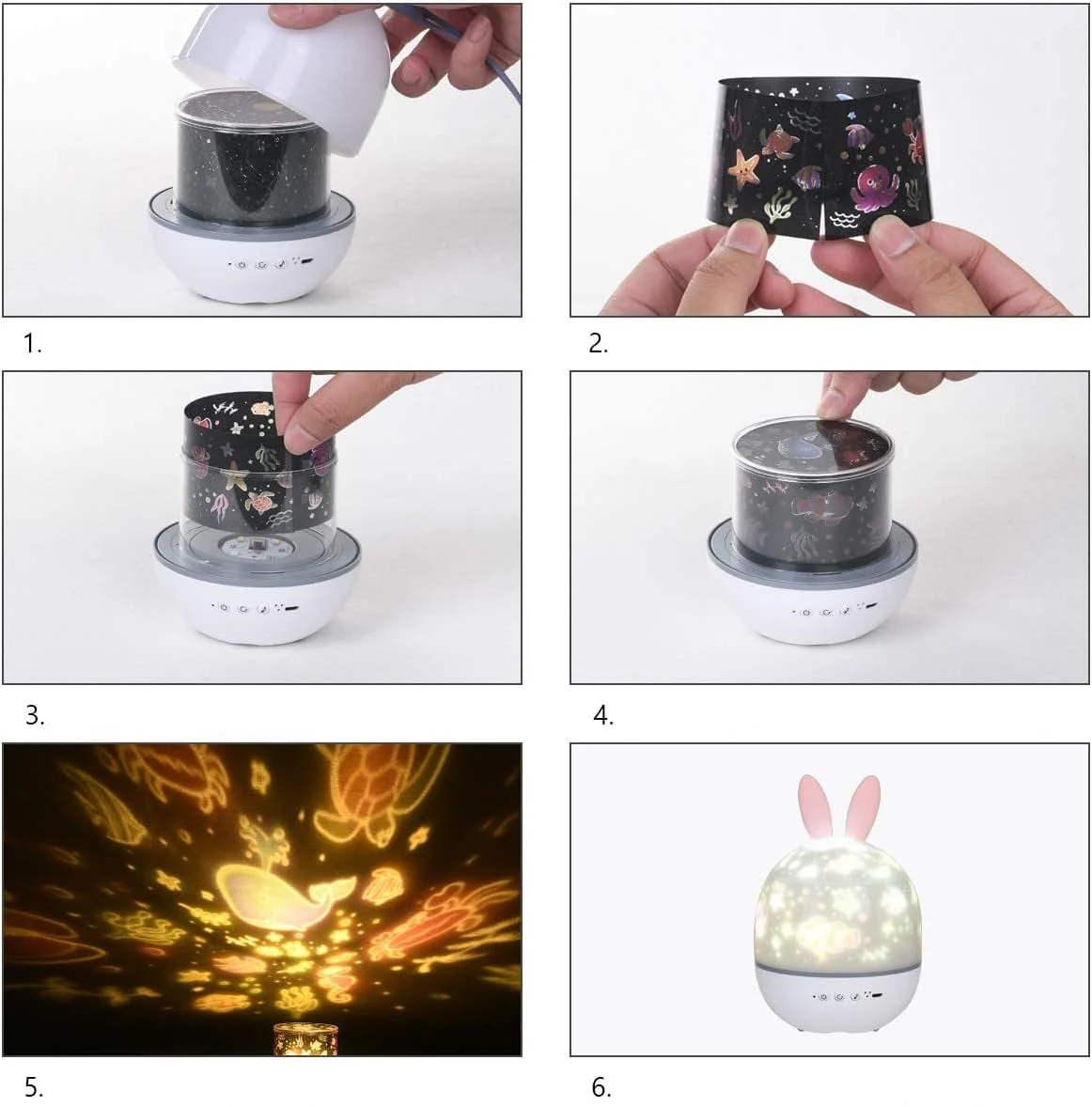 1.

2.

3.

4.

5.

6.